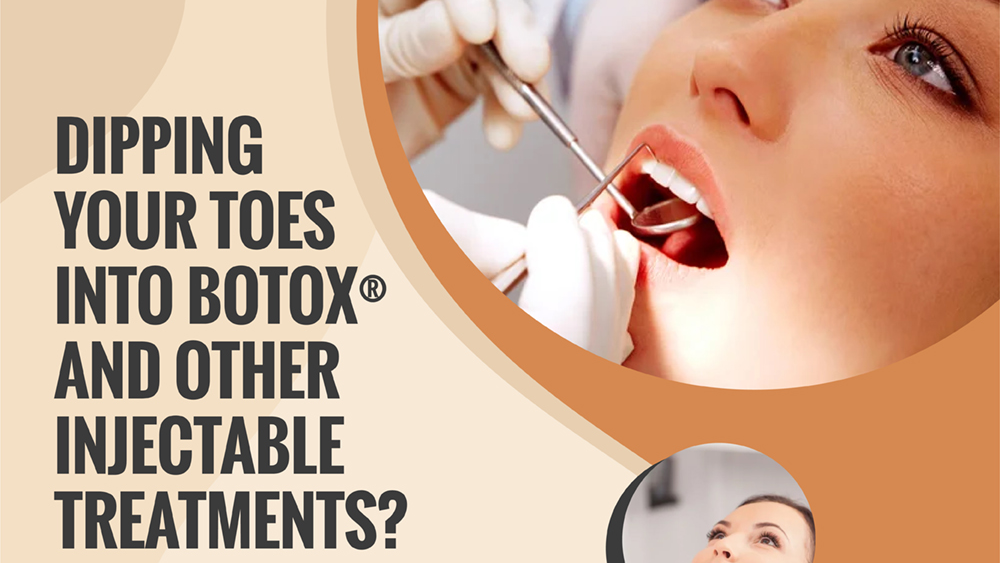 DIPPING YOUR TOES INTO BOTOX® AND OTHER INJECTABLE TREATMENTS?