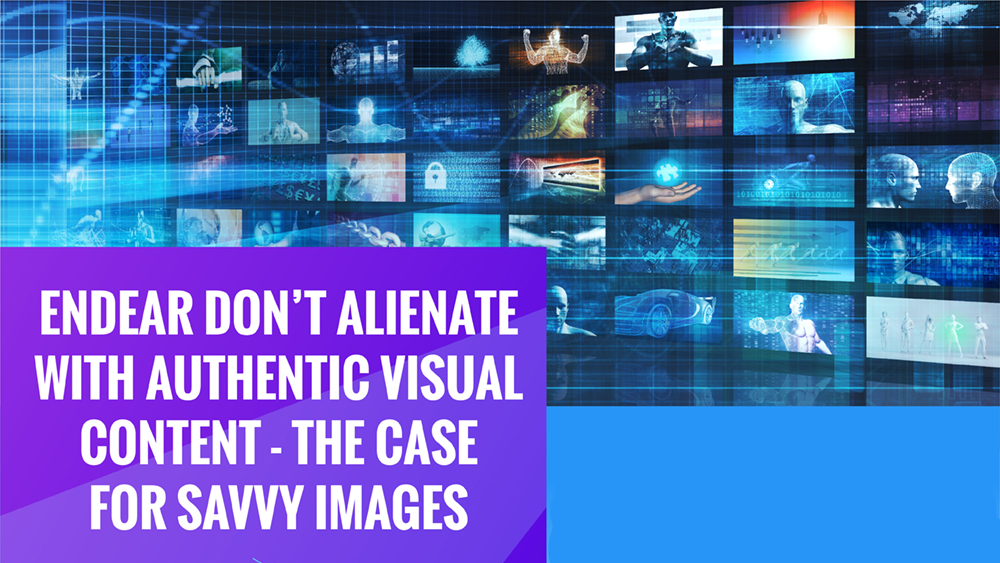 ENDEAR DON'T ALIENATE WITH AUTHENTIC VISUAL CONTENT - THE CASE FOR SAVVY IMAGES