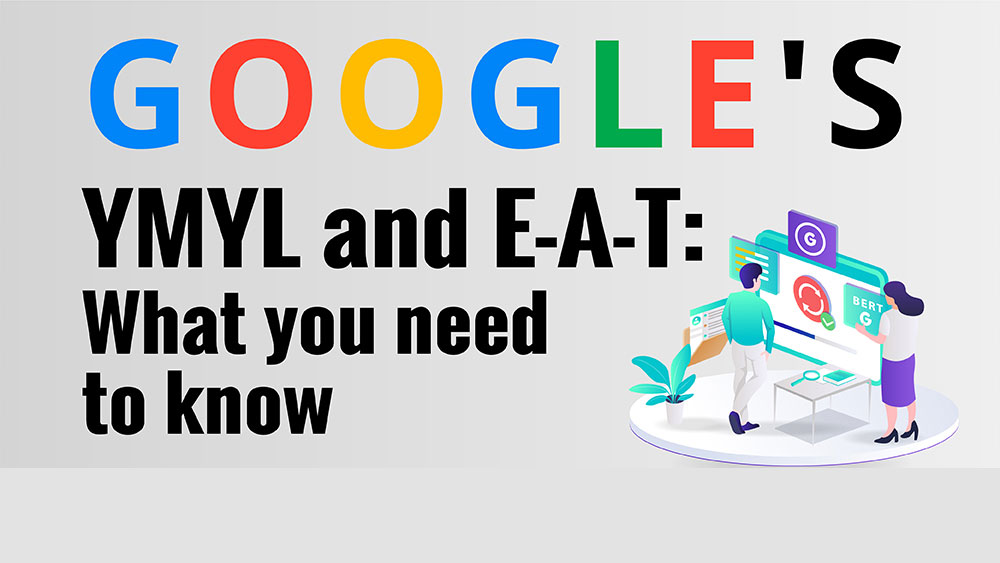 GOOGLE'S

YMYL and E-A-T: What you need to know

G

BERT
G