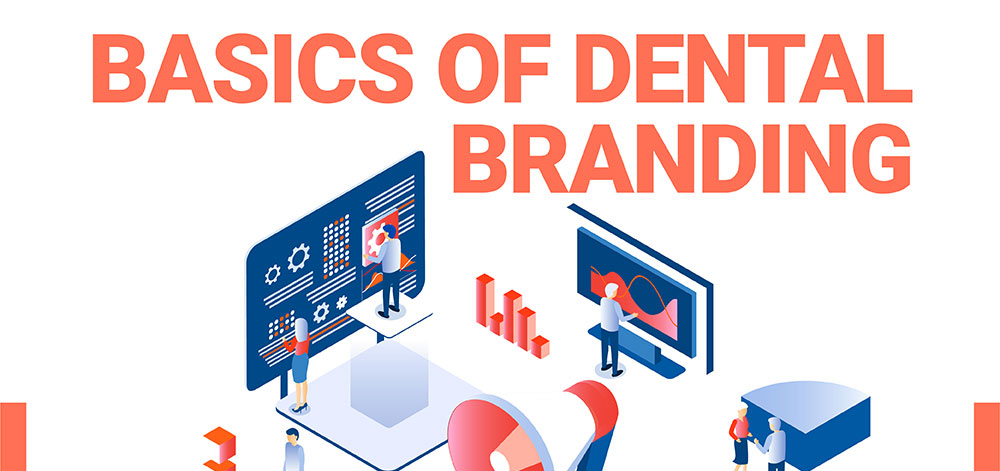 BASICS OF DENTAL BRANDING