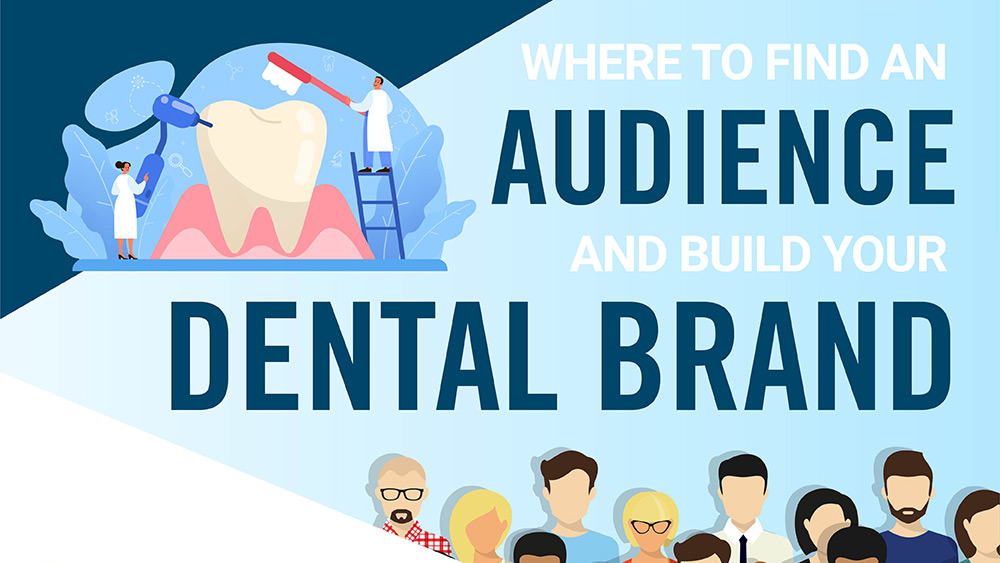 WHERE TO FIND AN
AUDIENCE
AND BUILD YOUR
DENTAL BRAND