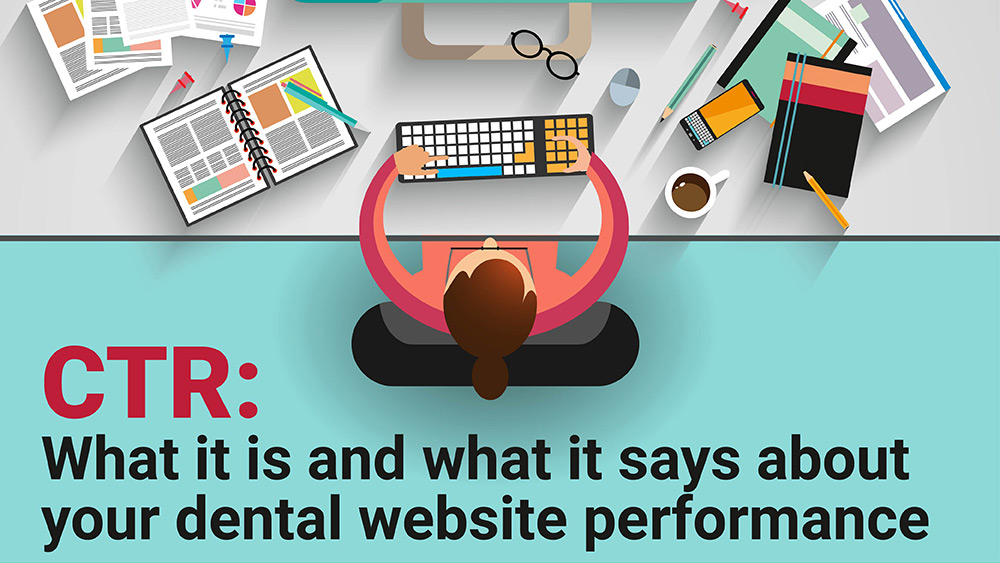 CTR:
What it is and what it says about your dental website performance