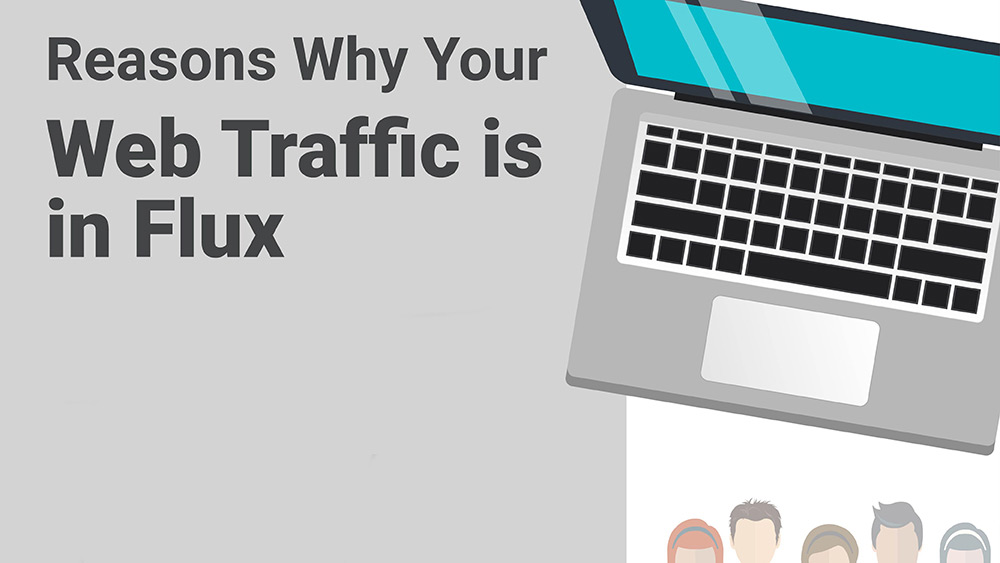 Reasons Why Your

Web Traffic is in Flux