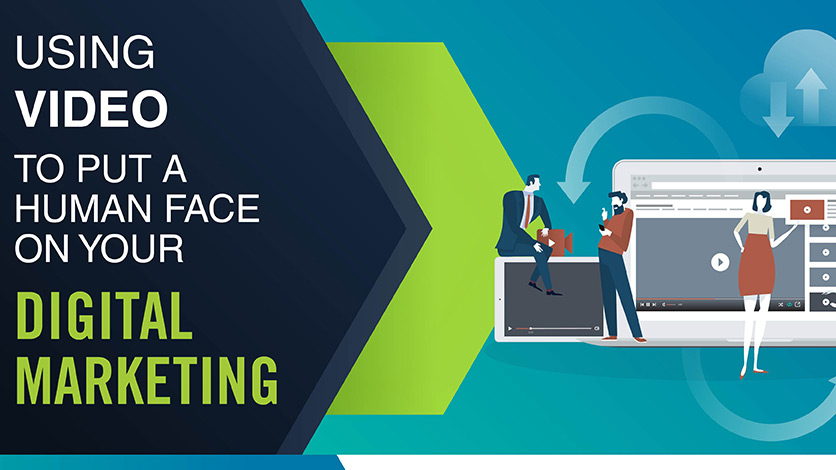 USING
VIDEO
TO PUT A
HUMAN FACE
ON YOUR
DIGITAL
MARKETING