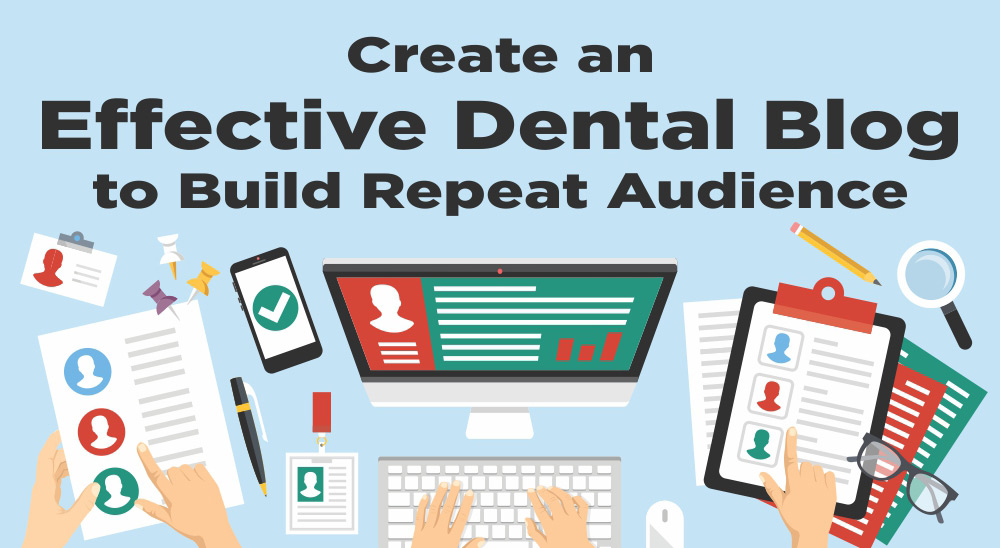 Create an
Effective Dental Blog
to Build Repeat Audience