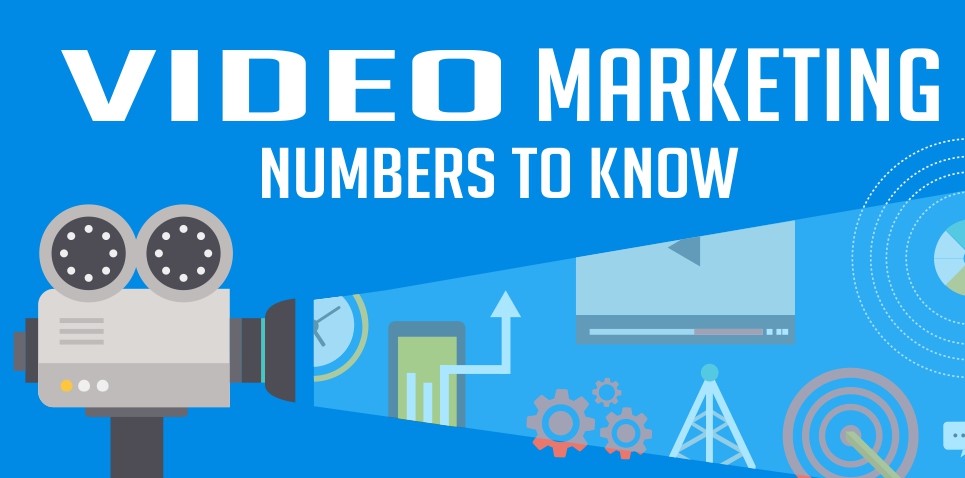 VIDEO MARKETING
NUMBERS TO KNOW